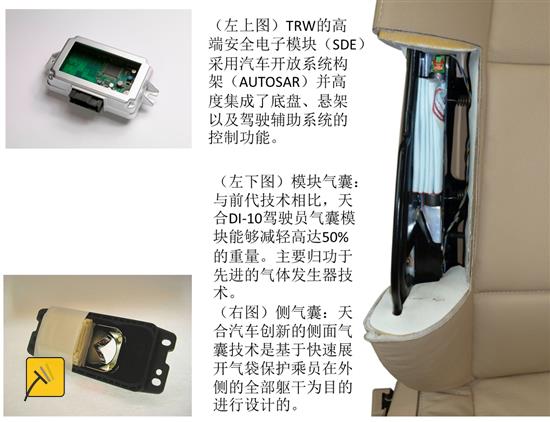 （左上图）TRW的高端安全电子模块（SDE）采用汽车开放系统构架（AUTOSAR）并高度集成了底盘、悬架以及驾驶辅助系统的控制功能。

（左下图）模块气囊：与前代技术相比，天合DI-10驾驶员气囊模块能够减轻高达50%的重量。主要归功于先进的气体发生器技术。

（右图）侧气囊：天合汽车创新的侧面气囊技术是基于快速展开气袋保护乘员在外侧的全部躯干为目的进行设计的。