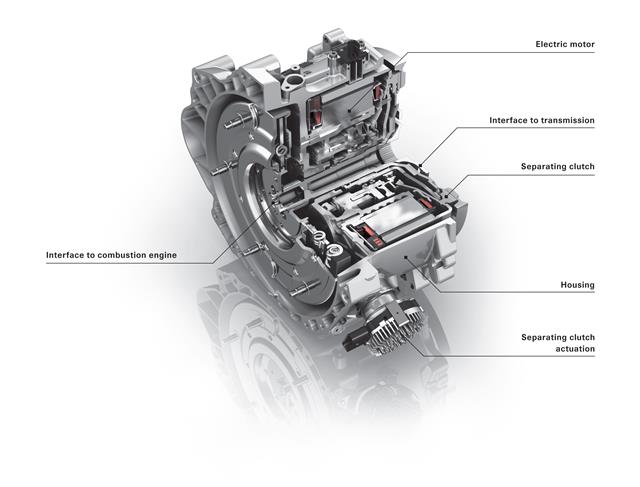 Electric motor

Interface to transmission

Separating clutch

Interface to combustion engine

Housing

Separating clutch actuation