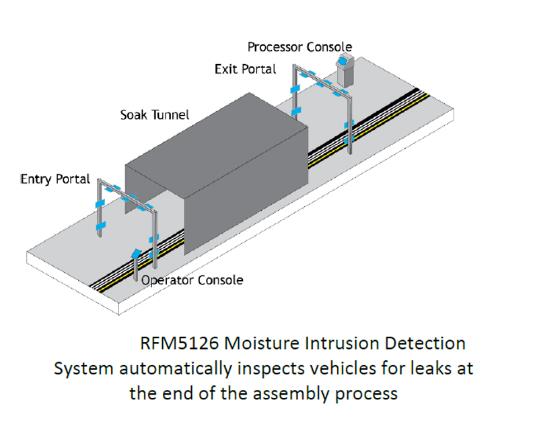 Processor Console

Exit Portal

Soak Tunnel

Entry Portal

Operator Console

RFM5126 Moisture Intrusion Detection System automatically inspects vehicles for leaks at the end of the assembly process