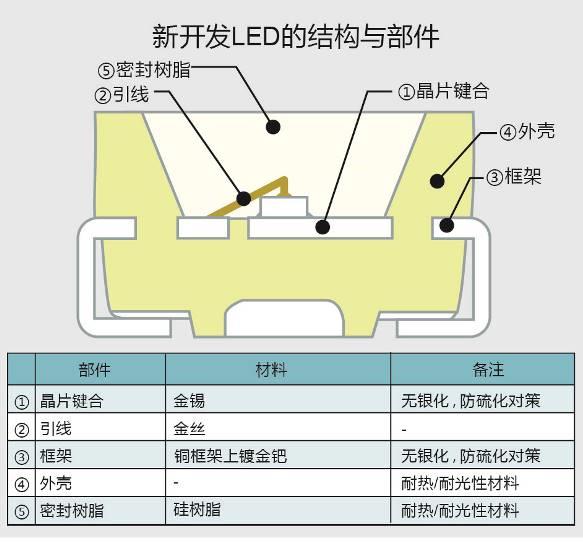 新开发LED的结构与部件

⑤密封树脂
②引线
①晶片键合
④外壳
③框架

| | 部件 | 材料 | 备注 |
|---|---|---|---|
| ① | 晶片键合 | 金锡 | 无银化，防硫化对策 |
| ② | 引线 | 金丝 | - |
| ③ | 框架 | 铜框架上镀金钯 | 无银化，防硫化对策 |
| ④ | 外壳 | - | 耐热/耐光性材料 |
| ⑤ | 密封树脂 | 硅树脂 | 耐热/耐光性材料 |