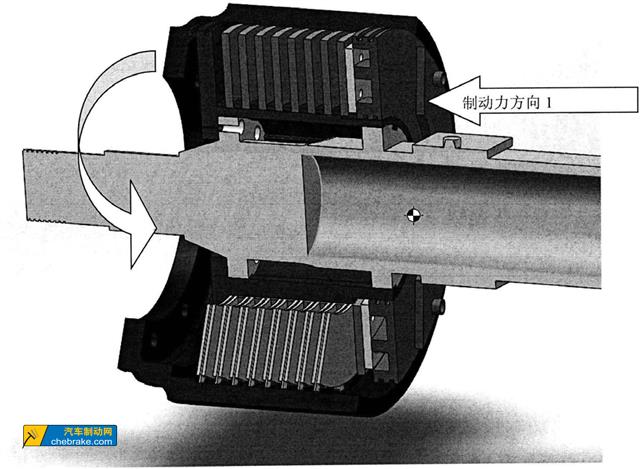 制动力方向 1

汽车制动网
chebrake.com