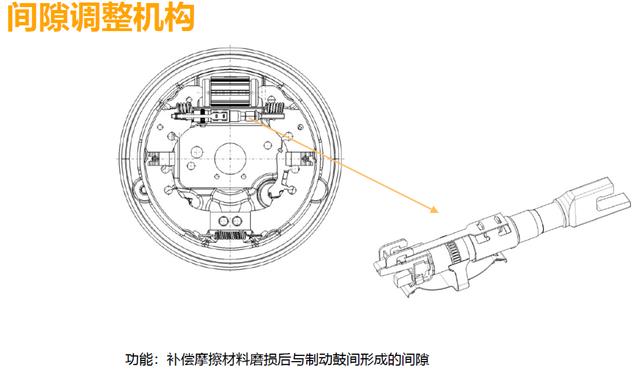 间隙调整机构

功能：补偿摩擦材料磨损后与制动鼓间形成的间隙