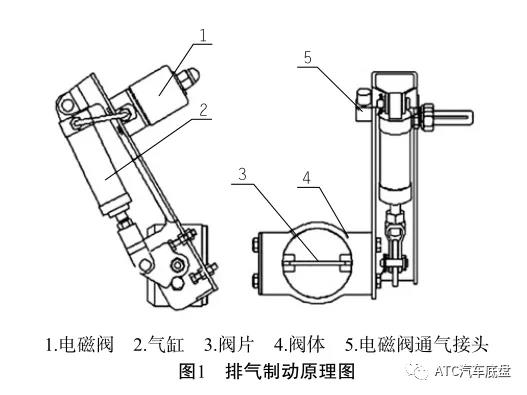 1
2
5
3
4

1.电磁阀　2.气缸　3.阀片　4.阀体　5.电磁阀通气接头
图1　排气制动原理图

ATC汽车底盘