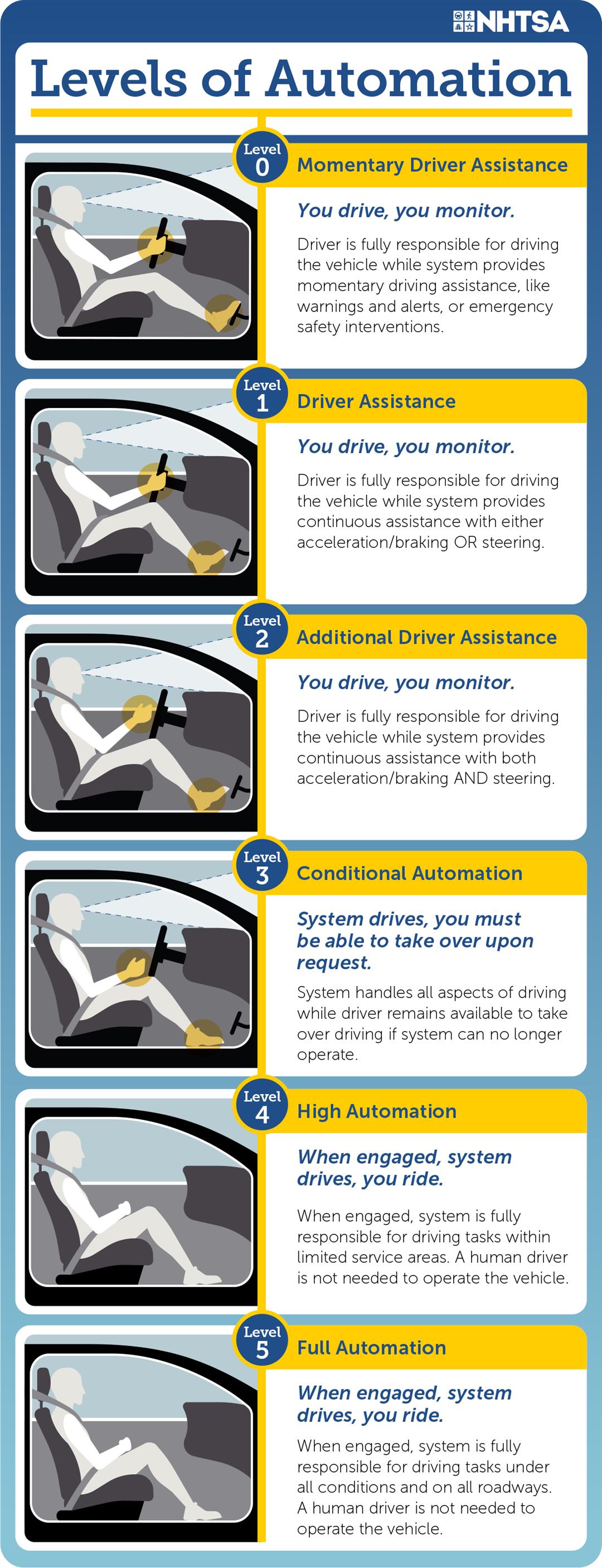 NHTSA

Levels of Automation

Level 0
Momentary Driver Assistance

You drive, you monitor.

Driver is fully responsible for driving the vehicle while system provides momentary driving assistance, like warnings and alerts, or emergency safety interventions.

Level 1
Driver Assistance

You drive, you monitor.

Driver is fully responsible for driving the vehicle while system provides continuous assistance with either acceleration/braking OR steering.

Level 2
Additional Driver Assistance

You drive, you monitor.

Driver is fully responsible for driving the vehicle while system provides continuous assistance with both acceleration/braking AND steering.

Level 3
Conditional Automation

System drives, you must be able to take over upon request.

System handles all aspects of driving while driver remains available to take over driving if system can no longer operate.

Level 4
High Automation

When engaged, system drives, you ride.

When engaged, system is fully responsible for driving tasks within limited service areas. A human driver is not needed to operate the vehicle.

Level 5
Full Automation

When engaged, system drives, you ride.

When engaged, system is fully responsible for driving tasks under all conditions and on all roadways. A human driver is not needed to operate the vehicle.