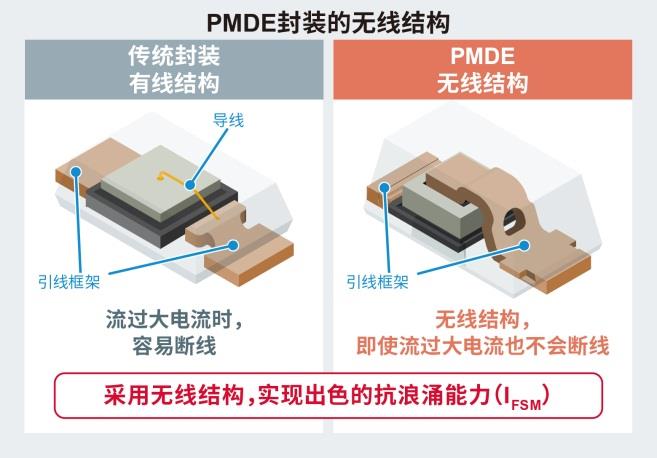 PMDE封装的无线结构

传统封装
有线结构

导线

引线框架

流过大电流时，
容易断线

PMDE
无线结构

引线框架

无线结构，
即使流过大电流也不会断线

采用无线结构，实现出色的抗浪涌能力（$I_{FSM}$）