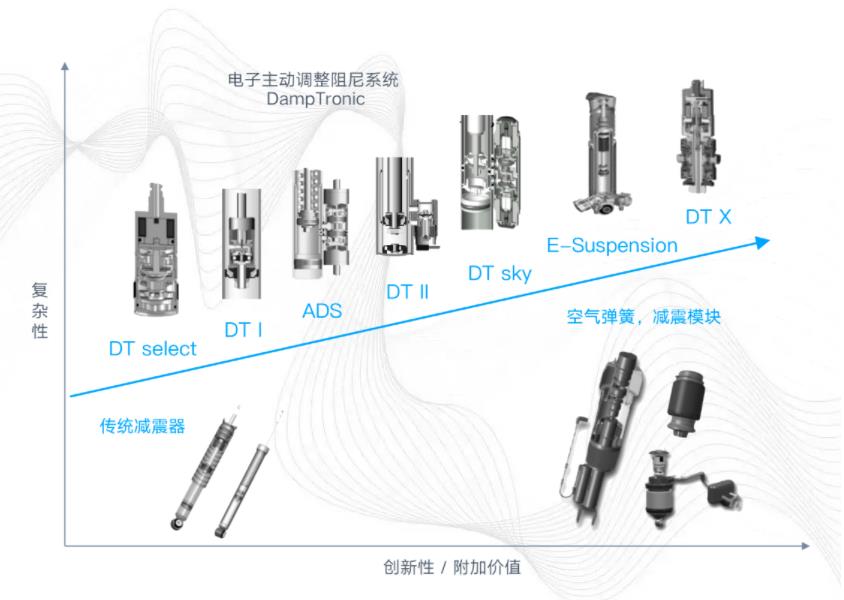 电子主动调整阻尼系统
DampTronic

复杂性

DT select

DT I

ADS

DT II

DT sky

E-Suspension

DT X

空气弹簧，减震模块

传统减震器

创新性 / 附加价值