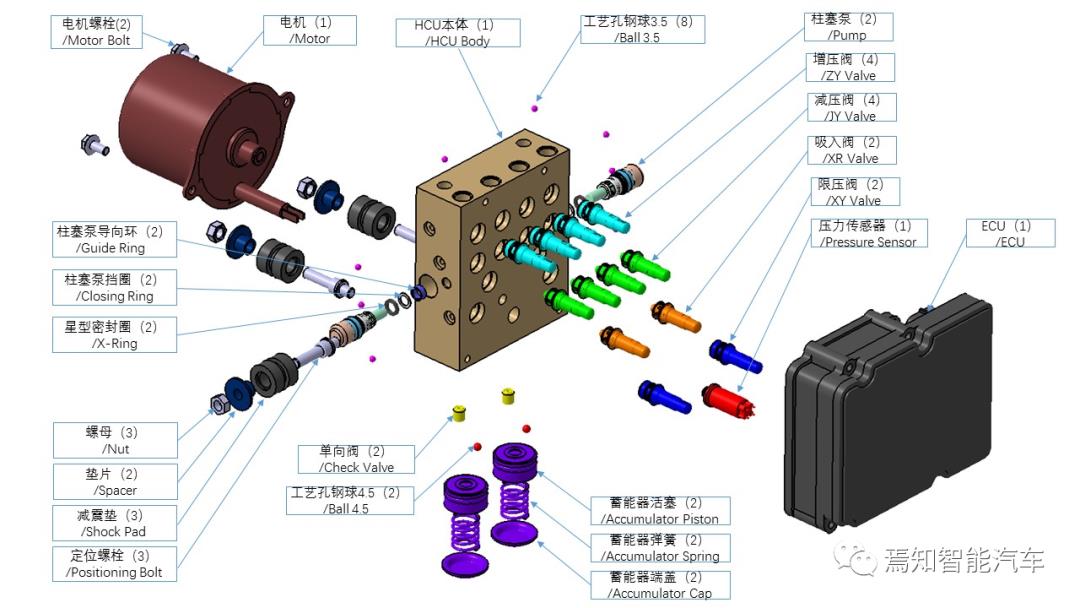 电机螺栓(2)
/Motor Bolt

电机（1）
/Motor

HCU本体（1）
/HCU Body

工艺孔钢球3.5（8）
/Ball 3.5

柱塞泵（2）
/Pump

增压阀（4）
/ZY Valve

减压阀（4）
/JY Valve

吸入阀（2）
/XR Valve

限压阀（2）
/XY Valve

压力传感器（1）
/Pressure Sensor

ECU（1）
/ECU

柱塞泵导向环（2）
/Guide Ring

柱塞泵挡圈（2）
/Closing Ring

星型密封圈（2）
/X-Ring

螺母（3）
/Nut

垫片（2）
/Spacer

减震垫（3）
/Shock Pad

定位螺栓（3）
/Positioning Bolt

单向阀（2）
/Check Valve

工艺孔钢球4.5（2）
/Ball 4.5

蓄能器活塞（2）
/Accumulator Piston

蓄能器弹簧（2）
/Accumulator Spring

蓄能器端盖（2）
/Accumulator Cap

焉知智能汽车