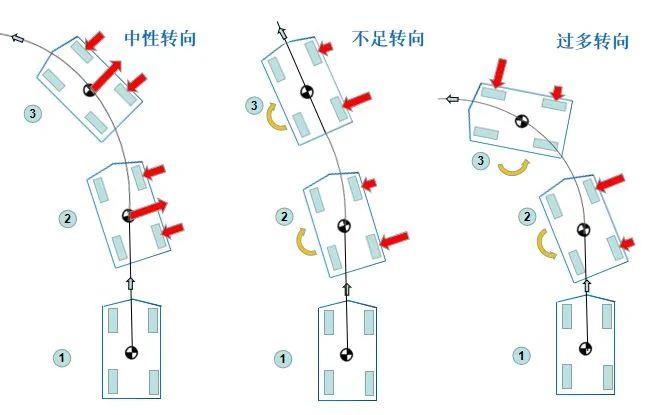 中性转向

3

2

1

不足转向

3

2

1

过多转向

3

2

1