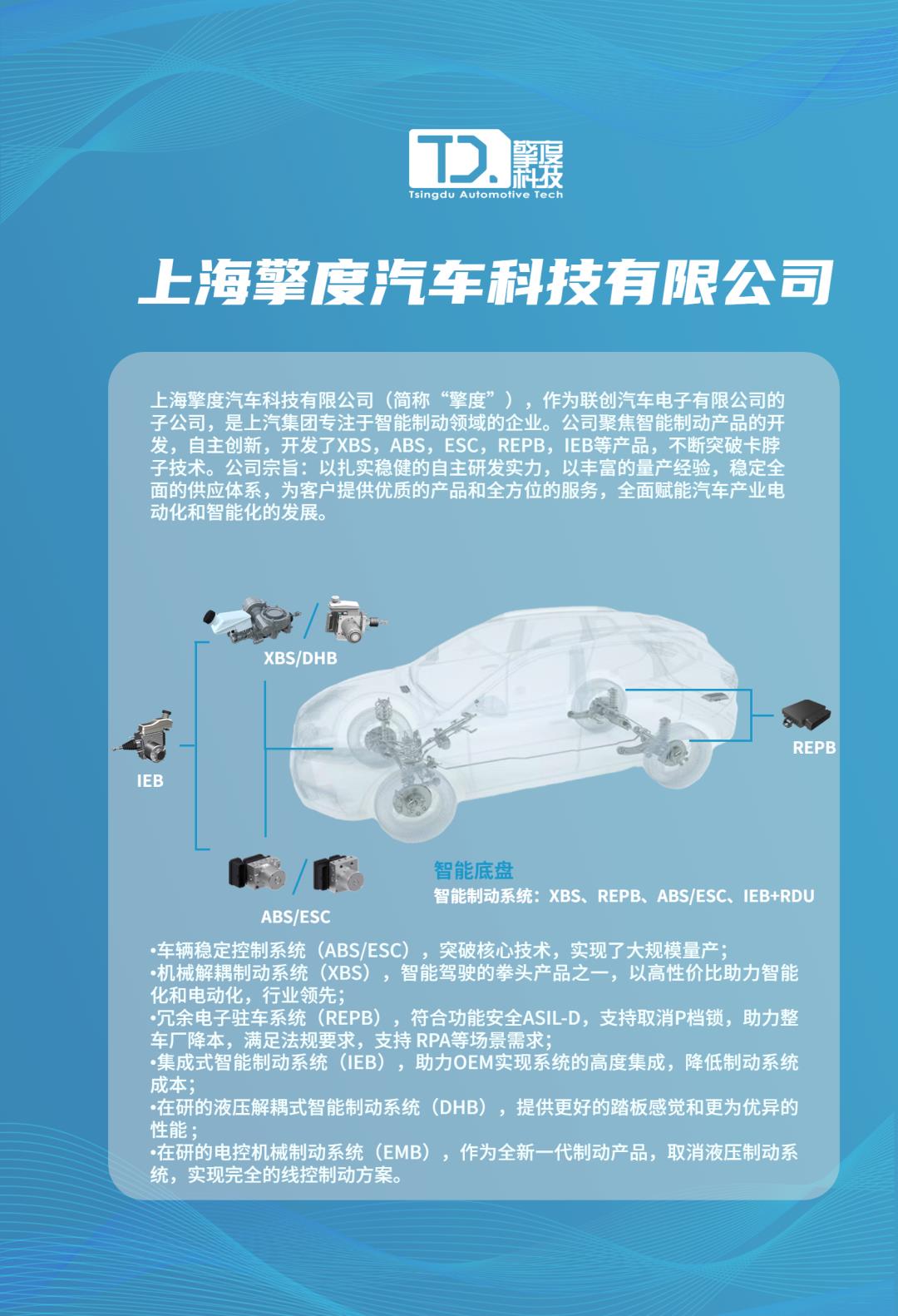 TD. 擎度科技
Tsingdu Automotive Tech

上海擎度汽车科技有限公司

上海擎度汽车科技有限公司（简称“擎度”），作为联创汽车电子有限公司的子公司，是上汽集团专注于智能制动领域的企业。公司聚焦智能制动产品的开发，自主创新，开发了XBS，ABS，ESC，REPB，IEB等产品，不断突破卡脖子技术。公司宗旨：以扎实稳健的自主研发实力，以丰富的量产经验，稳定全面的供应体系，为客户提供优质的产品和全方位的服务，全面赋能汽车产业电动化和智能化的发展。

XBS/DHB

IEB

REPB

ABS/ESC

智能底盘
智能制动系统：XBS、REPB、ABS/ESC、IEB+RDU

•车辆稳定控制系统（ABS/ESC），突破核心技术，实现了大规模量产；
•机械解耦制动系统（XBS），智能驾驶的拳头产品之一，以高性价比助力智能化和电动化，行业领先；
•冗余电子驻车系统（REPB），符合功能安全ASIL-D，支持取消P档锁，助力整车厂降本，满足法规要求，支持 RPA等场景需求；
•集成式智能制动系统（IEB），助力OEM实现系统的高度集成，降低制动系统成本；
•在研的液压解耦式智能制动系统（DHB），提供更好的踏板感觉和更为优异的性能；
•在研的电控机械制动系统（EMB），作为全新一代制动产品，取消液压制动系统，实现完全的线控制动方案。