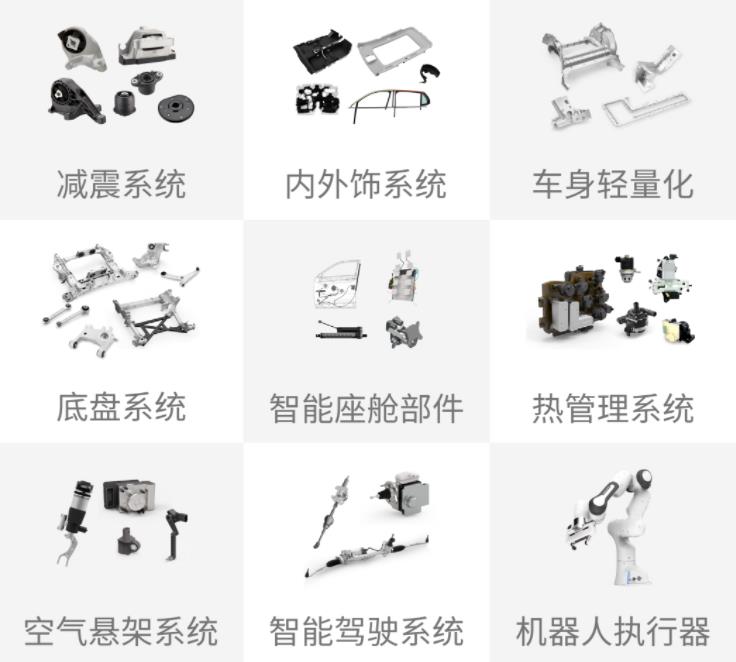 减震系统

内外饰系统

车身轻量化

底盘系统

智能座舱部件

热管理系统

空气悬架系统

智能驾驶系统

机器人执行器