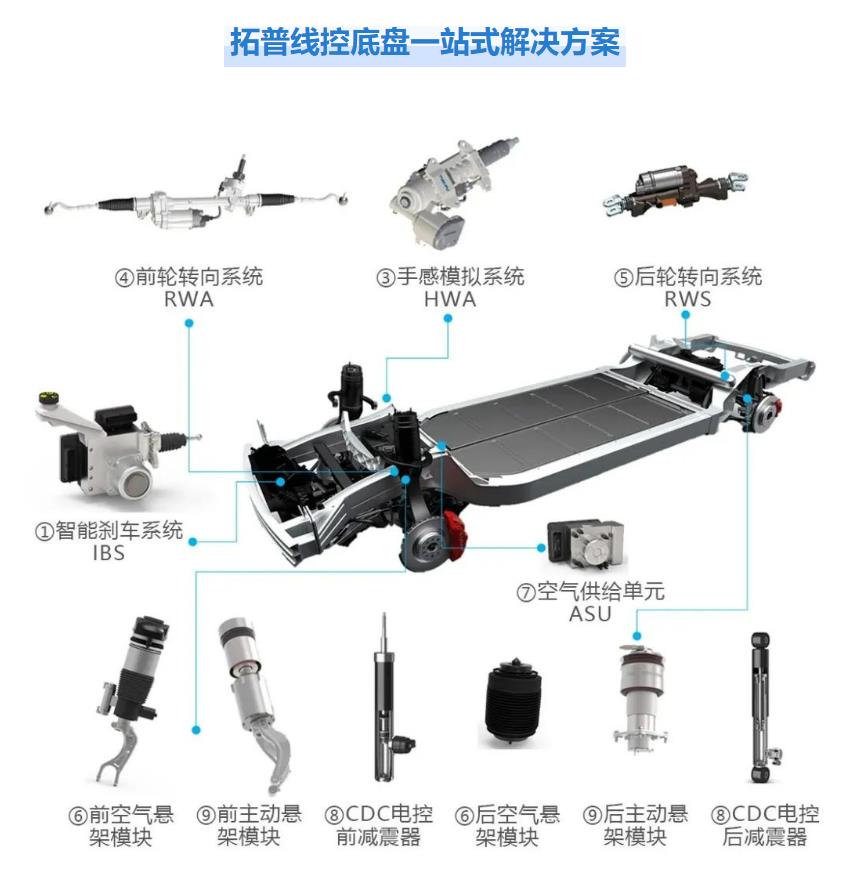 拓普线控底盘一站式解决方案

④前轮转向系统
RWA

③手感模拟系统
HWA

⑤后轮转向系统
RWS

①智能刹车系统
IBS

⑦空气供给单元
ASU

⑥前空气悬架模块

⑨前主动悬架模块

⑧CDC电控前减震器

⑥后空气悬架模块

⑨后主动悬架模块

⑧CDC电控后减震器