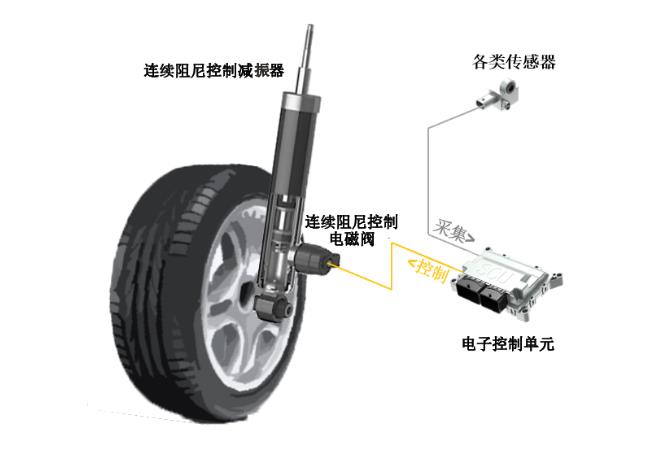 连续阻尼控制减振器

各类传感器

连续阻尼控制
电磁阀

采集>

<控制

电子控制单元