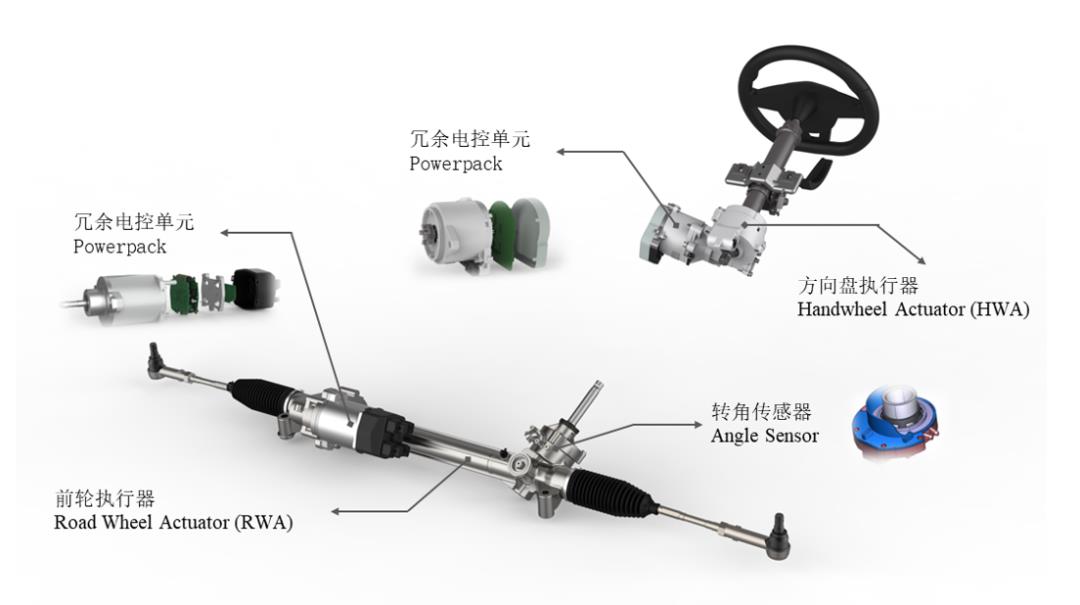 冗余电控单元
Powerpack

冗余电控单元
Powerpack

方向盘执行器
Handwheel Actuator (HWA)

转角传感器
Angle Sensor

前轮执行器
Road Wheel Actuator (RWA)