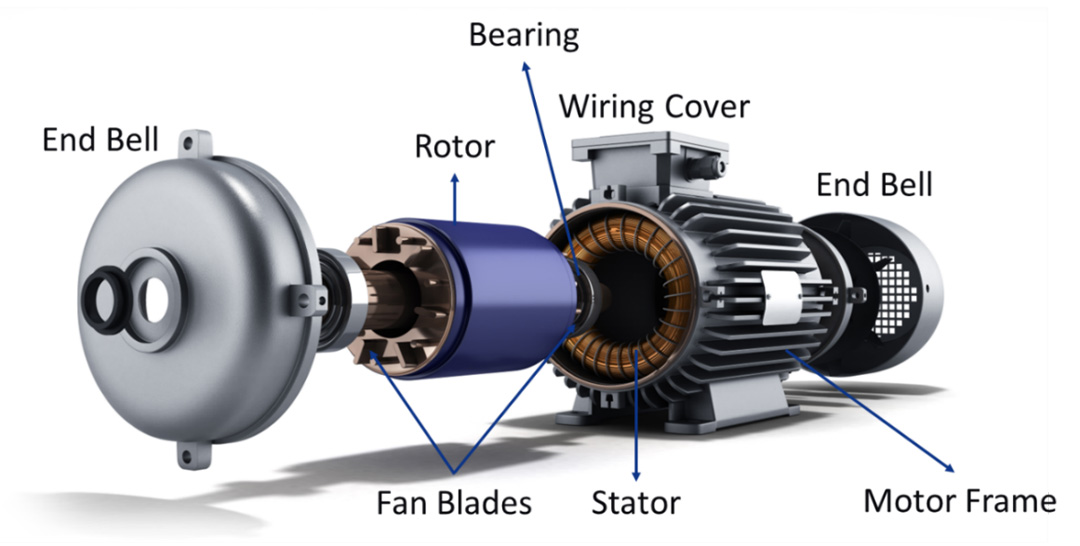 Bearing

Wiring Cover

End Bell

Rotor

End Bell

Fan Blades

Stator

Motor Frame