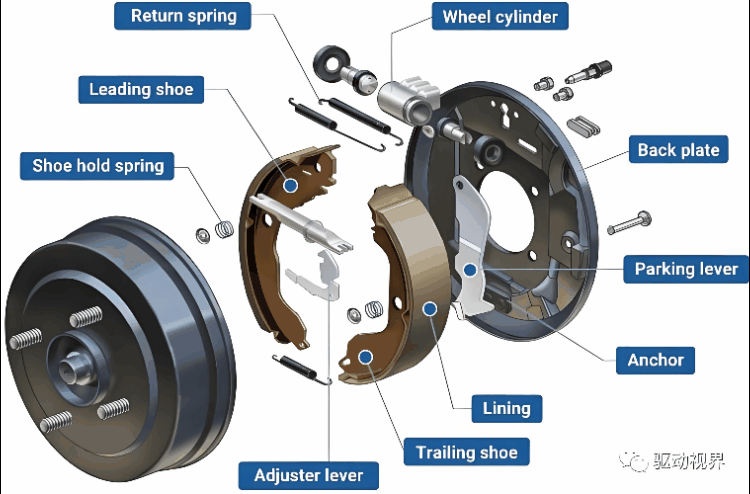 Return spring
Wheel cylinder
Leading shoe
Shoe hold spring
Back plate
Parking lever
Anchor
Lining
Trailing shoe
Adjuster lever
驱动视界