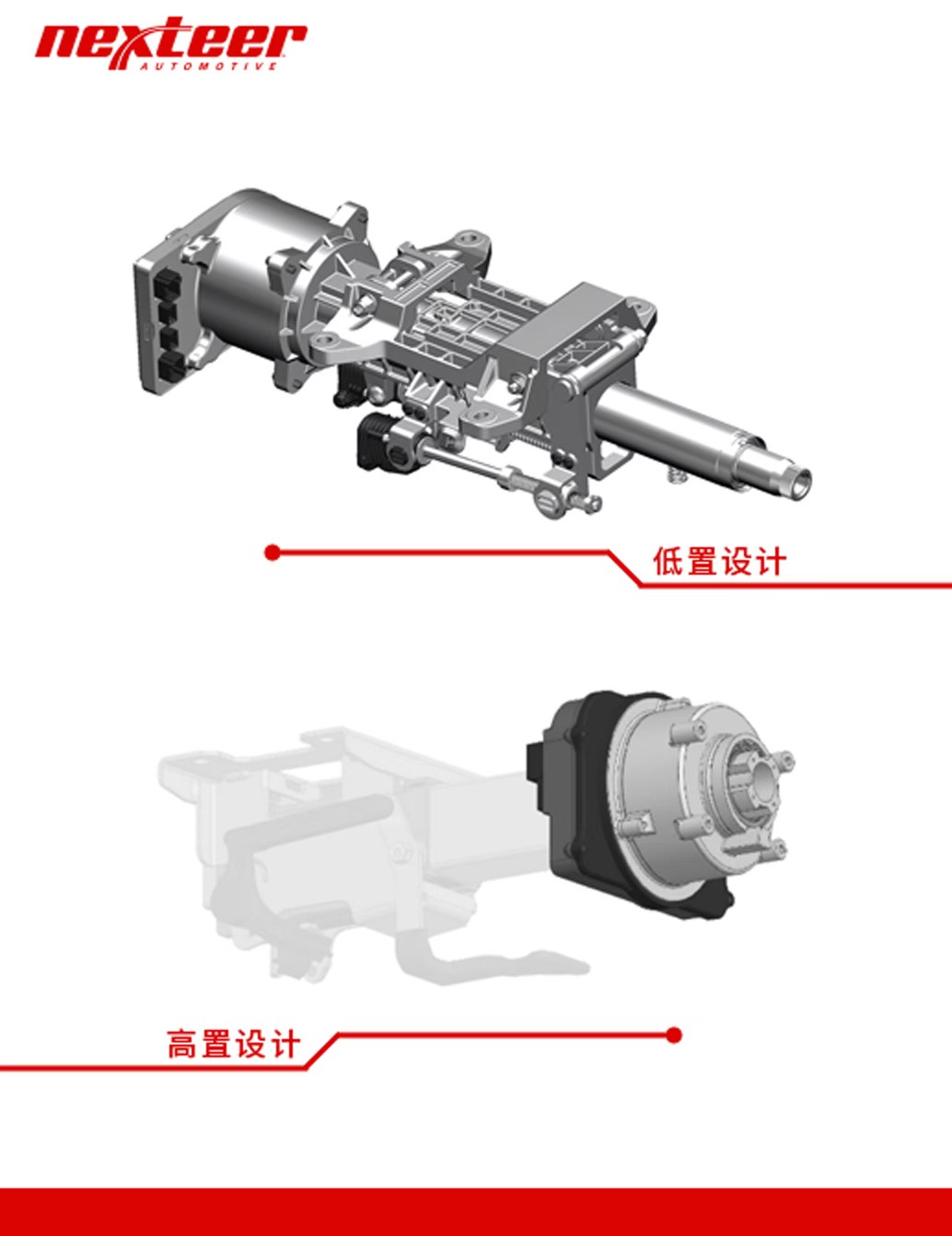 nexteer
AUTOMOTIVE

低置设计

高置设计