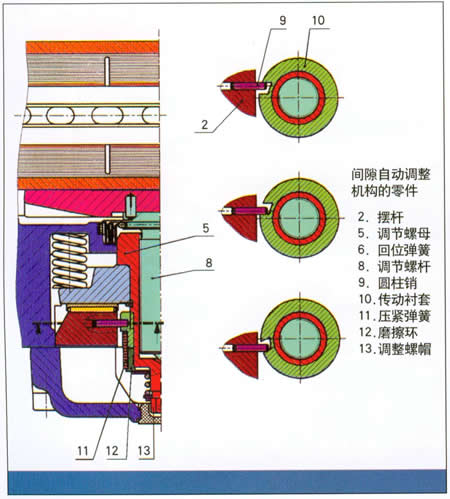 9
10
2
5
8
11
12
13

间隙自动调整机构的零件

2. 摆杆
5. 调节螺母
6. 回位弹簧
8. 调节螺杆
9. 圆柱销
10. 传动衬套
11. 压紧弹簧
12. 磨擦环
13. 调整螺帽