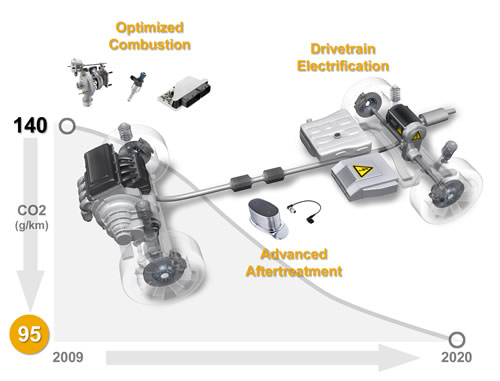 Optimized Combustion

Drivetrain Electrification

140

CO2 (g/km)

Advanced Aftertreatment

95

2009

2020