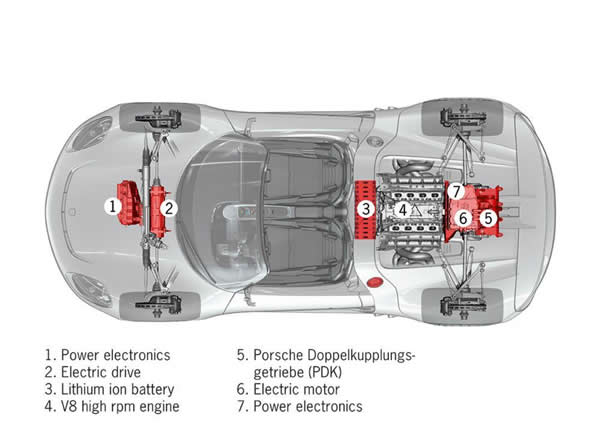 1
2
3
4
7
6
5

1. Power electronics
2. Electric drive
3. Lithium ion battery
4. V8 high rpm engine

5. Porsche Doppelkupplungsgetriebe (PDK)
6. Electric motor
7. Power electronics