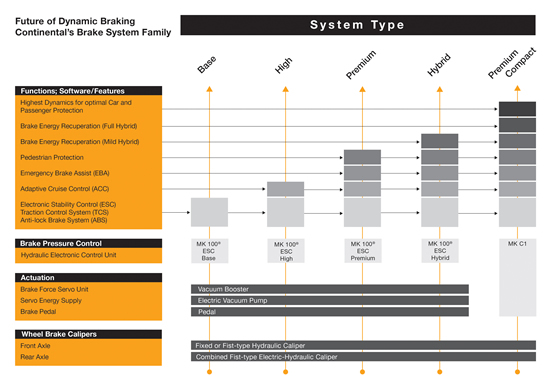 Future of Dynamic Braking
Continental's Brake System Family

System Type

Base
High
Premium
Hybrid
Premium Compact

Functions; Software/Features
Highest Dynamics for optimal Car and Passenger Protection
Brake Energy Recuperation (Full Hybrid)
Brake Energy Recuperation (Mild Hybrid)
Pedestrian Protection
Emergency Brake Assist (EBA)
Adaptive Cruise Control (ACC)
Electronic Stability Control (ESC)
Traction Control System (TCS)
Anti-lock Brake System (ABS)

Brake Pressure Control
Hydraulic Electronic Control Unit

MK 100® ESC Base
MK 100® ESC High
MK 100® ESC Premium
MK 100® ESC Hybrid
MK C1

Actuation
Brake Force Servo Unit
Servo Energy Supply
Brake Pedal

Vacuum Booster
Electric Vacuum Pump
Pedal

Wheel Brake Calipers
Front Axle
Rear Axle

Fixed or Fist-type Hydraulic Caliper
Combined Fist-type Electric-Hydraulic Caliper