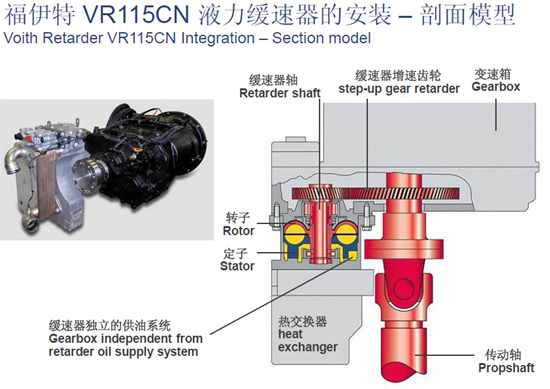 福伊特 VR115CN 液力缓速器的安装 – 剖面模型
Voith Retarder VR115CN Integration – Section model

缓速器轴
Retarder shaft

缓速器增速齿轮
step-up gear retarder

变速箱
Gearbox

转子
Rotor

定子
Stator

缓速器独立的供油系统
Gearbox independent from retarder oil supply system

热交换器
heat exchanger

传动轴
Propshaft